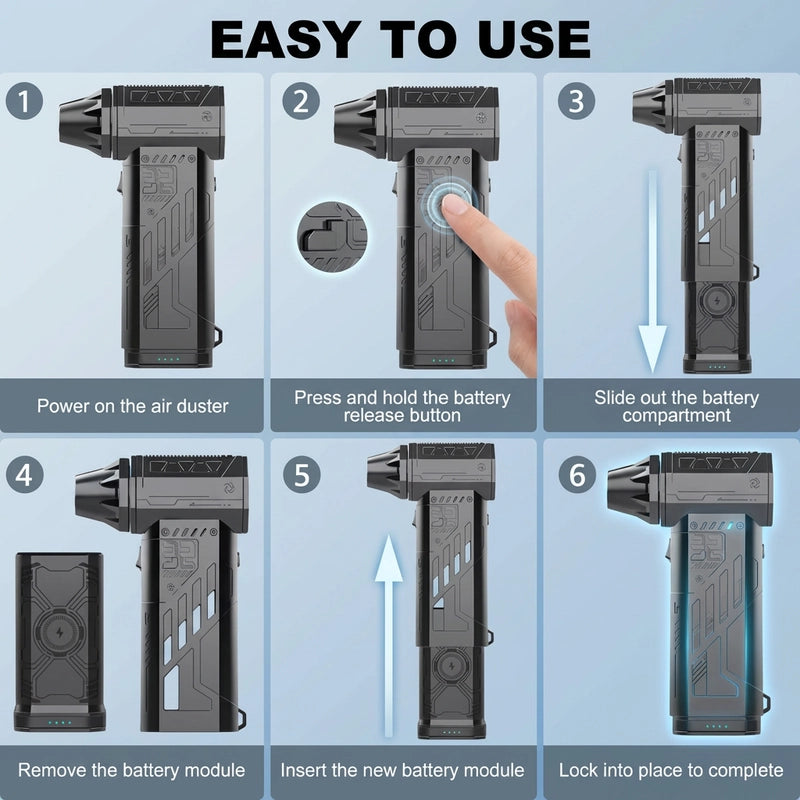 EASY TO USE

1

Power on the air duster

2

Press and hold the battery release button

3

Slide out the battery compartment

4

Remove the battery module

5

Insert the new battery module

6

Lock into place to complete